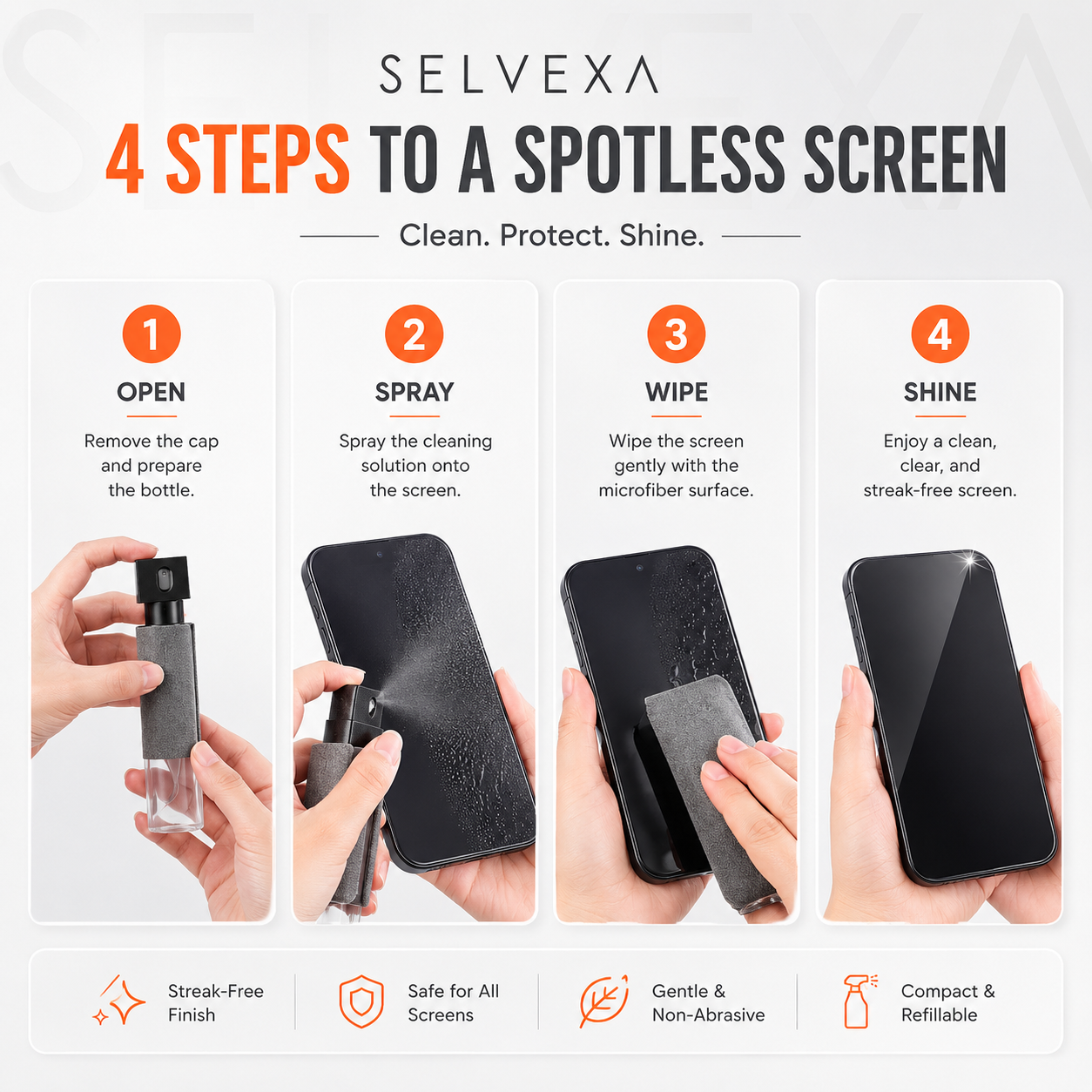 SELVEXA

4 STEPS TO A SPOTLESS SCREEN

Clean. Protect. Shine.

1
OPEN
Remove the cap and prepare the bottle.

2
SPRAY
Spray the cleaning solution onto the screen.

3
WIPE
Wipe the screen gently with the microfiber surface.

4
SHINE
Enjoy a clean, clear, and streak-free screen.

Streak-Free Finish

Safe for All Screens

Gentle & Non-Abrasive

Compact & Refillable